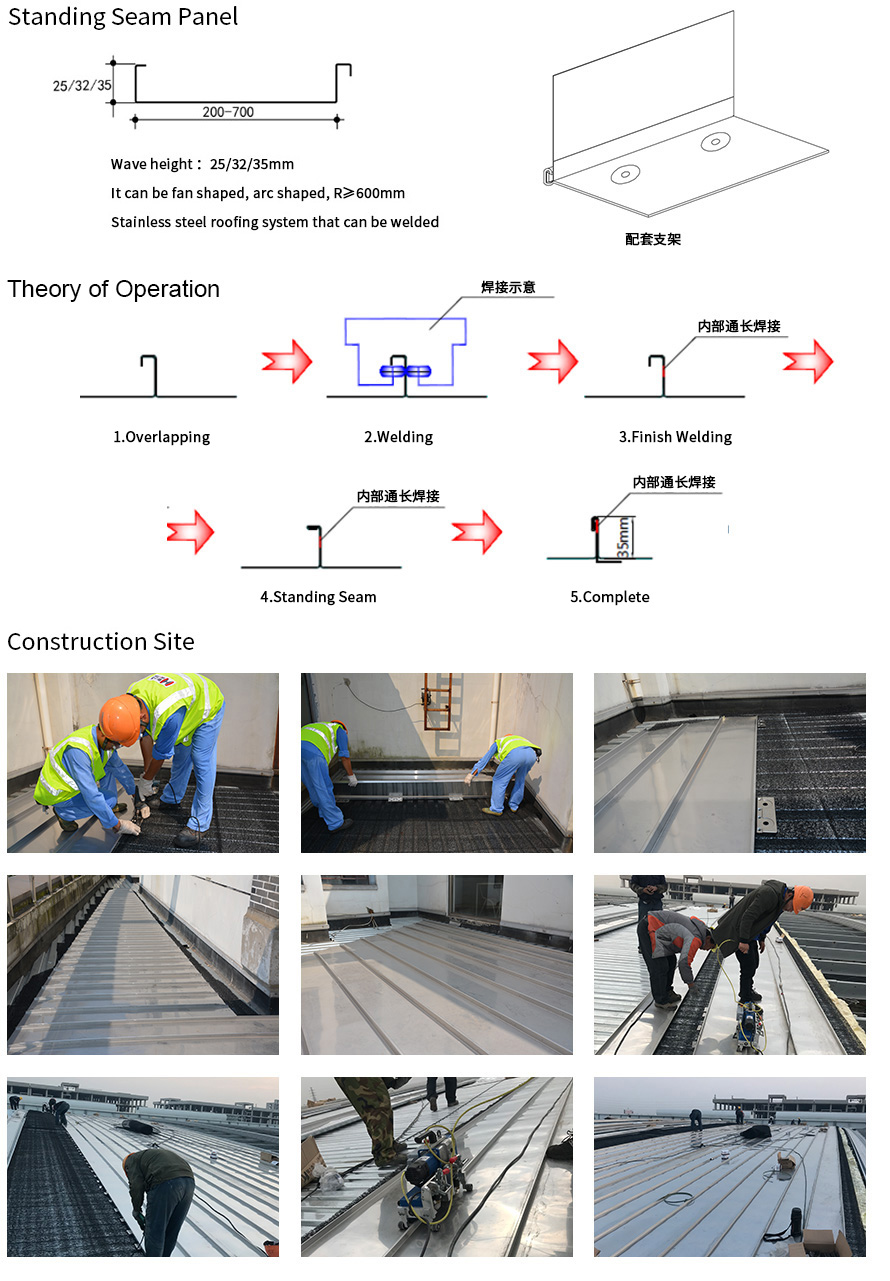 Standing Seam Panel

25/32/35

200-700

Wave height： 25/32/35mm

It can be fan shaped, arc shaped, R≥600mm

Stainless steel roofing system that can be welded

配套支架

Theory of Operation

焊接示意

内部通长焊接

1.Overlapping

2.Welding

3.Finish Welding

内部通长焊接

内部通长焊接

35mm

4.Standing Seam

5.Complete

Construction Site